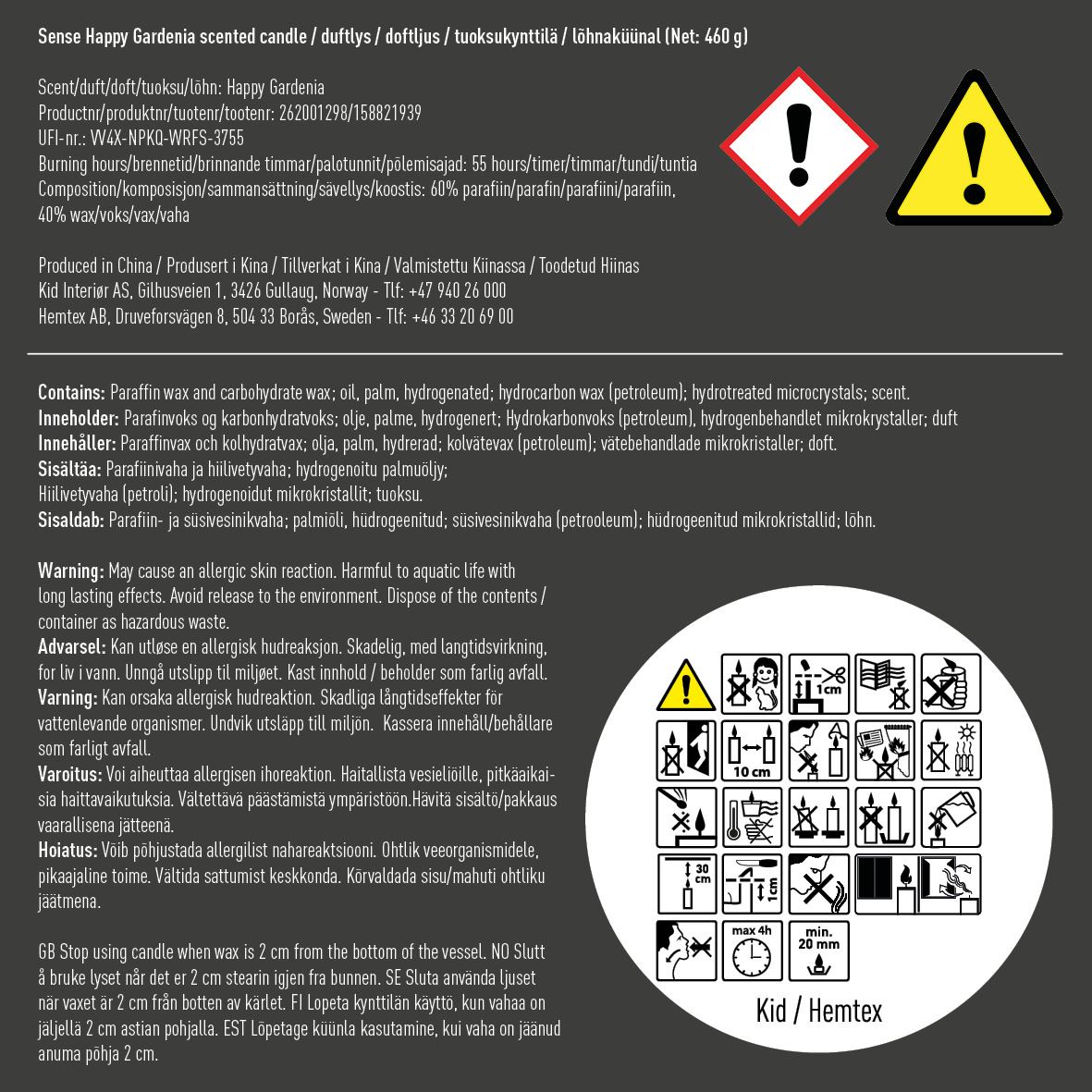 Sense Happy Gardenia scented candle / duftlys / doftljus / tuoksukynttilä / lõhnaküünal (Net: 460 g)

Scent/duft/doft/tuoksu/lõhn: Happy Gardenia
Productnr/produktnr/tuotenr/tootenr: 262001298/158821939
UFI-nr.: VV4X-NPKQ-WRFS-3755
Burning hours/brennetid/brinnande timmar/palotunnit/põlemisajad: 55 hours/timer/timmar/tundi/tuntia
Composition/komposisjon/sammansättning/sävellys/koostis: 60% parafiin/parafin/parafiini/parafiin, 40% wax/voks/vax/vaha

Produced in China / Produsert i Kina / Tillverkat i Kina / Valmistettu Kiinassa / Toodetud Hiinas
Kid Interiør AS, Gilhusveien 1, 3426 Gullaug, Norway - Tlf: +47 940 26 000
Hemtex AB, Druveforsvägen 8, 504 33 Borås, Sweden - Tlf: +46 33 20 69 00

Contains: Paraffin wax and carbohydrate wax; oil, palm, hydrogenated; hydrocarbon wax (petroleum); hydrotreated microcrystals; scent.
Inneholder: Parafinvoks og karbonhydratvoks; olje, palme, hydrogenert; Hydrokarbonvoks (petroleum), hydrogenbehandlet mikrokrystaller; duft
Innehåller: Paraffinvax och kolhydratvax; olja, palm, hydrerad; kolvätevax (petroleum); vätebehandlade mikrokristaller; doft.
Sisältää: Parafiinivaha ja hiilivetyvaha; hydrogenoitu palmuöljy;
Hiilivetyvaha (petroli); hydrogenoidut mikrokristallit; tuoksu.
Sisaldab: Parafiin- ja süsivesinikvaha; palmiõli, hüdrogeenitud; süsivesinikvaha (petrooleum); hüdrogeenitud mikrokristallid; lõhn.

Warning: May cause an allergic skin reaction. Harmful to aquatic life with long lasting effects. Avoid release to the environment. Dispose of the contents / container as hazardous waste.
Advarsel: Kan utløse en allergisk hudreaksjon. Skadelig, med langtidsvirkning, for liv i vann. Unngå utslipp til miljøet. Kast innhold / beholder som farlig avfall.
Varning: Kan orsaka allergisk hudreaktion. Skadliga långtidseffekter för vattenlevande organismer. Undvik utsläpp till miljön. Kassera innehåll/behållare som farligt avfall.
Varoitus: Voi aiheuttaa allergisen ihoreaktion. Haitallista vesieliöille, pitkäaikaisia haittavaikutuksia. Vältettävä päästämistä ympäristöön.Hävitä sisältö/pakkaus vaarallisena jätteenä.
Hoiatus: Võib põhjustada allergilist nahareaktsiooni. Ohtlik veeorganismidele, pikaajaline toime. Vältida sattumist keskkonda. Kõrvaldada sisu/mahuti ohtliku jäätmena.

GB Stop using candle when wax is 2 cm from the bottom of the vessel. NO Slutt å bruke lyset når det er 2 cm stearin igjen fra bunnen. SE Sluta använda ljuset när vaxet är 2 cm från botten av kärlet. FI Lopeta kynttilän käyttö, kun vahaa on jäljellä 2 cm astian pohjalla. EST Lõpetage küünla kasutamine, kui vaha on jäänud anuma põhja 2 cm.

1cm
10 cm
30 cm
1 cm
max 4h
min. 20 mm
Kid / Hemtex